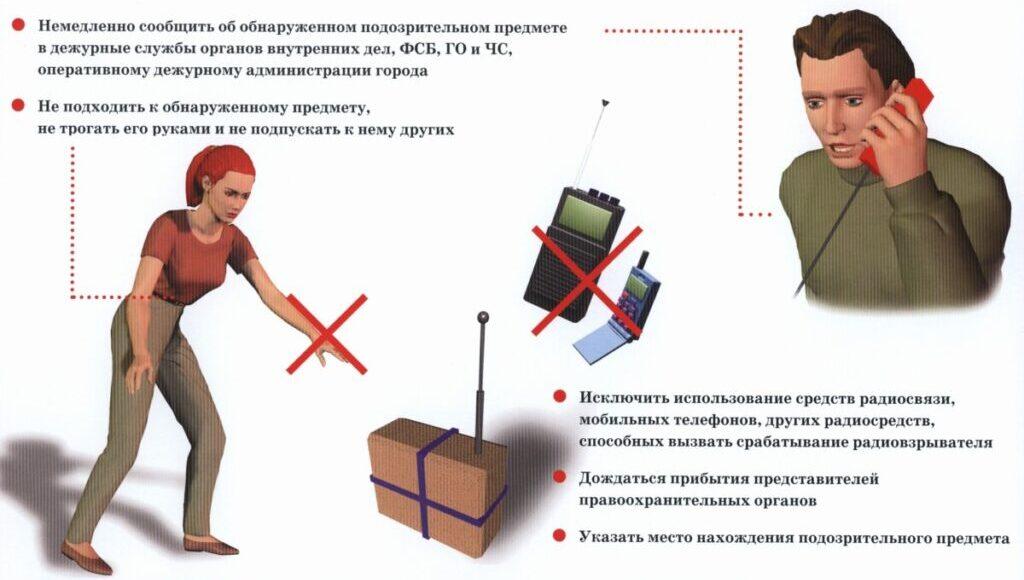 Немедленно сообщить об обнаруженном подозрительном предмете в дежурные службы органов внутренних дел, ФСБ, ГО и ЧС, оперативному дежурному администрации города

Не подходить к обнаруженному предмету, не трогать его руками и не подпускать к нему других

Исключить использование средств радиосвязи, мобильных телефонов, других радиосредств, способных вызвать срабатывание радиовзрывателя

Дождаться прибытия представителей правоохранительных органов

Указать место нахождения подозрительного предмета